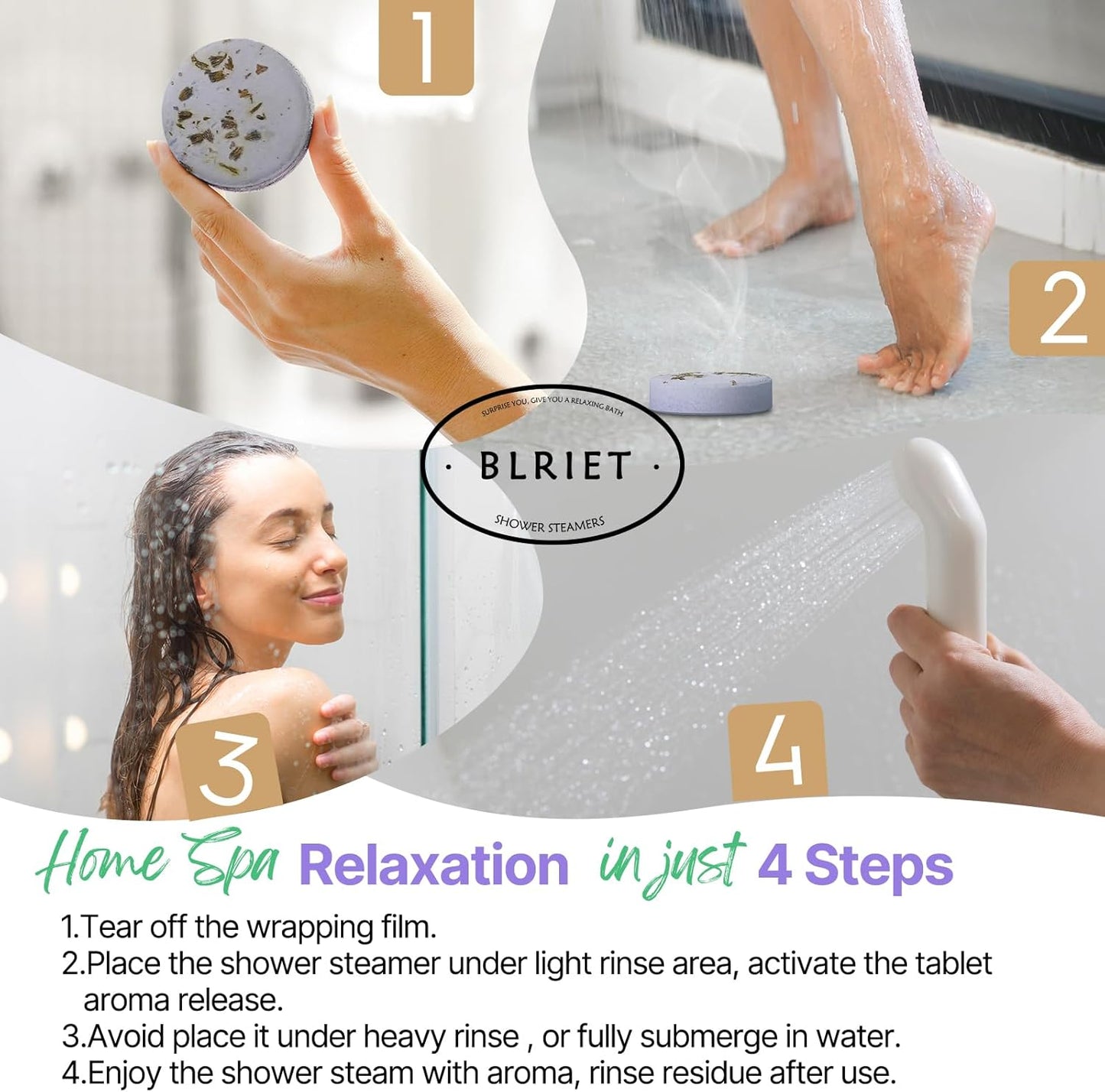 1

2

SURPRISE YOU, GIVE YOU A RELAXING BATH

· BLRIET ·

SHOWER STEAMERS

3

4

Home Spa Relaxation in just 4 Steps

1.Tear off the wrapping film.
2.Place the shower steamer under light rinse area, activate the tablet aroma release.
3.Avoid place it under heavy rinse , or fully submerge in water.
4.Enjoy the shower steam with aroma, rinse residue after use.