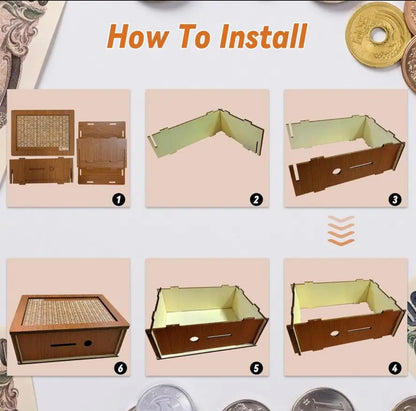 How To Install

1

2

3

6

5

4