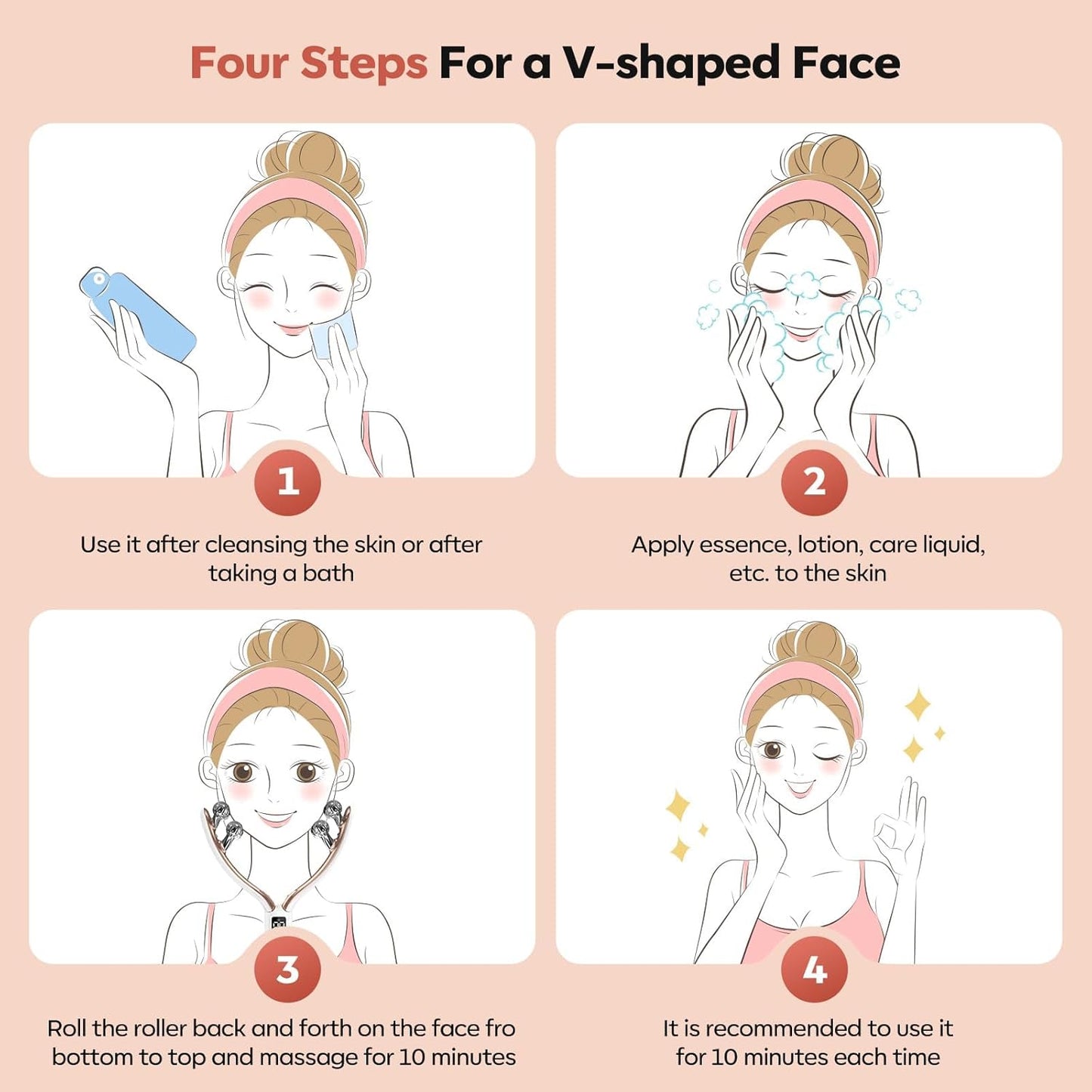 Four Steps For a V-shaped Face

1

Use it after cleansing the skin or after taking a bath

2

Apply essence, lotion, care liquid, etc. to the skin

3

Roll the roller back and forth on the face fro bottom to top and massage for 10 minutes

4

It is recommended to use it for 10 minutes each time